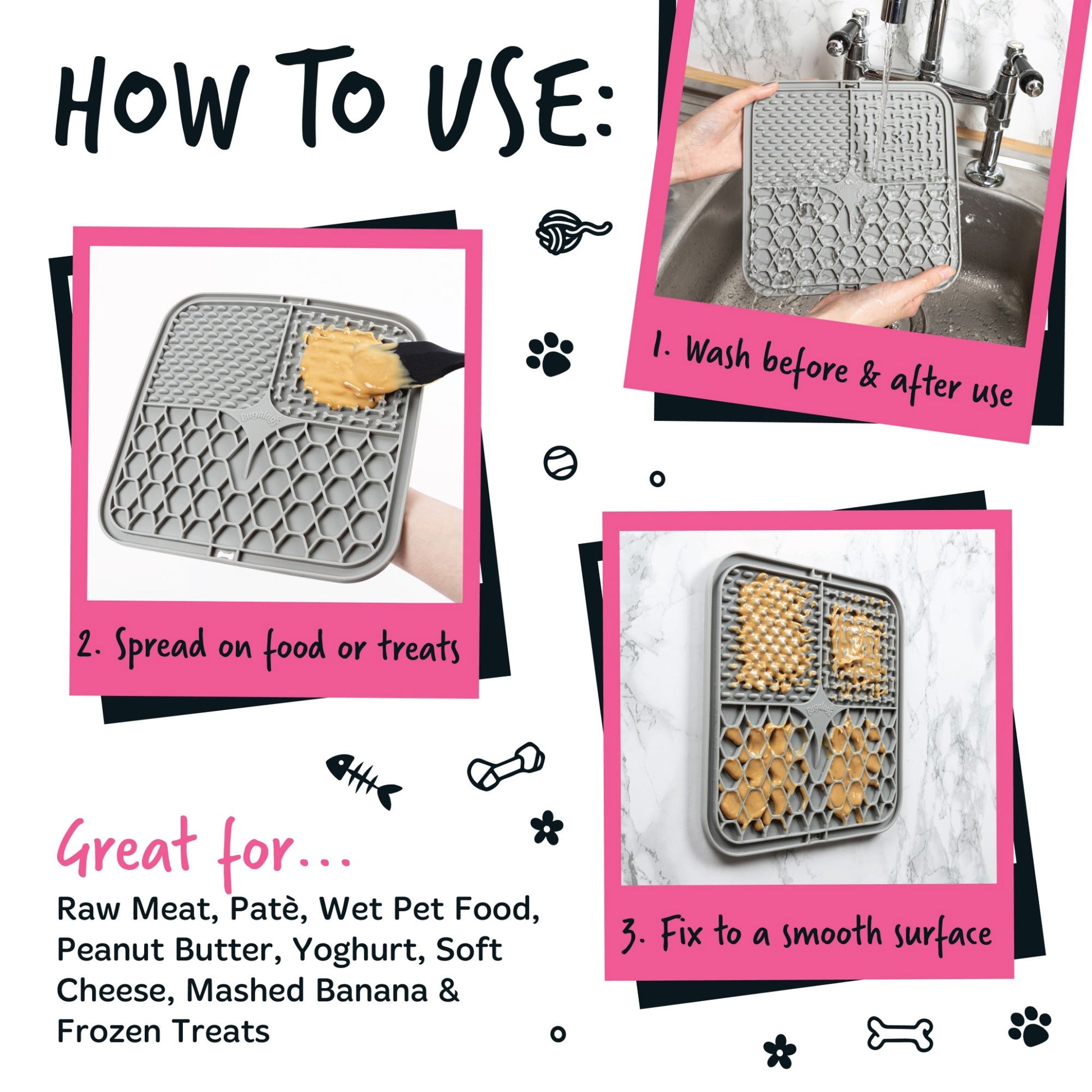 HOW TO USE:

1. Wash before & after use

Bugalugs

2. Spread on food or treats

Bugalugs

3. Fix to a smooth surface

Great for...

Raw Meat, Patè, Wet Pet Food, Peanut Butter, Yoghurt, Soft Cheese, Mashed Banana & Frozen Treats